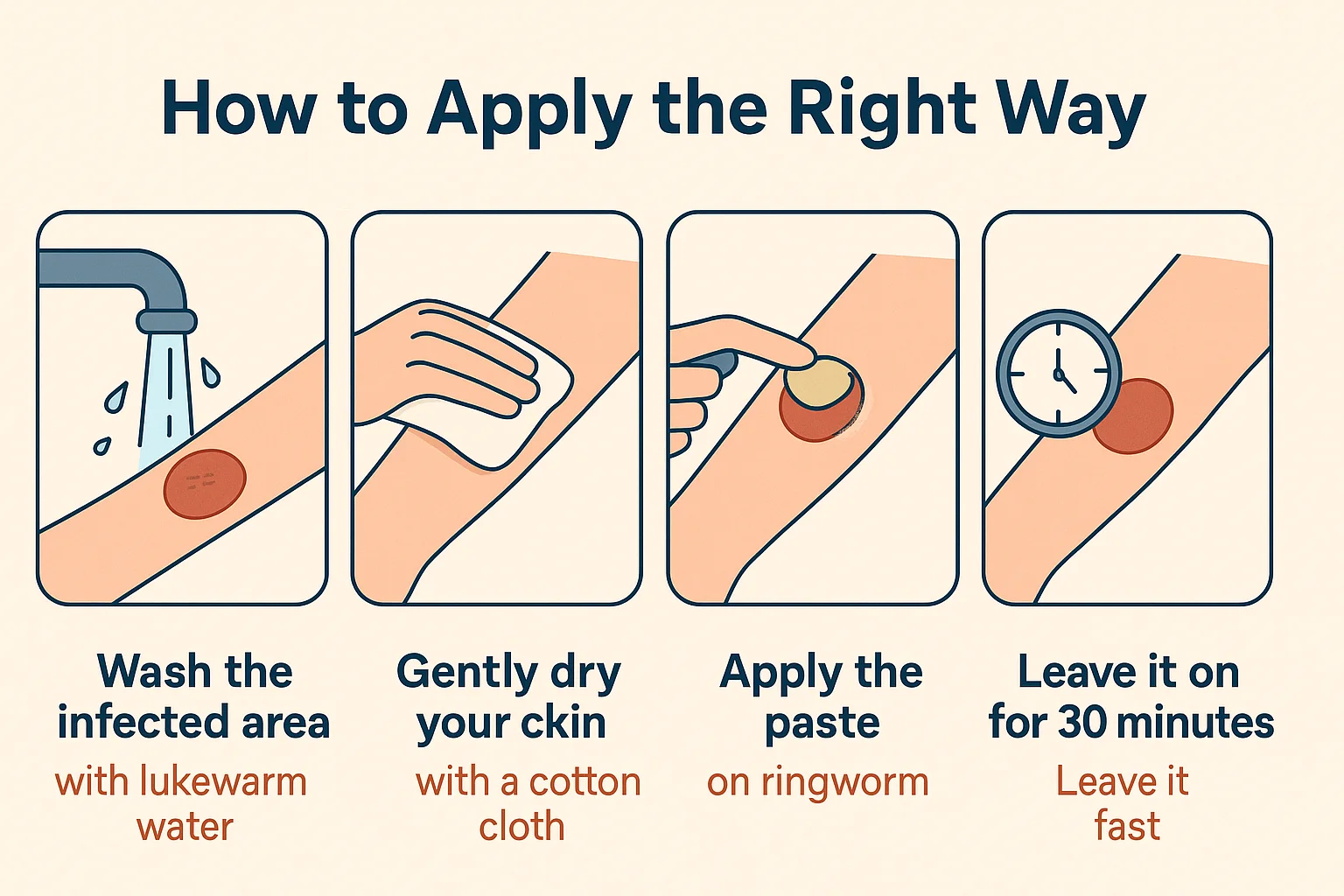 How to Apply the Right Way

Wash the infected area
with lukewarm water

Gently dry your ckin
with a cotton cloth

Apply the paste
on ringworm

Leave it on for 30 minutes
Leave it fast